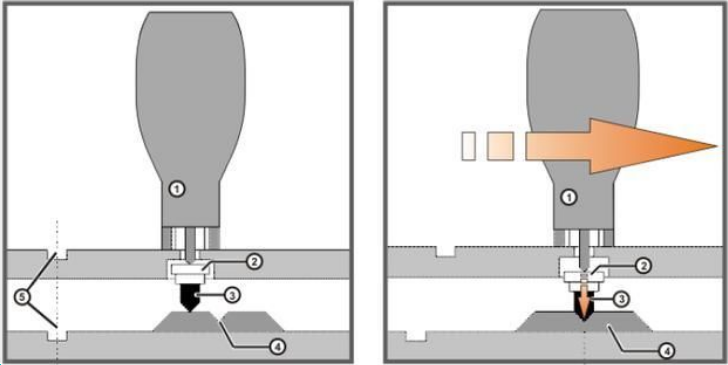 1
2
3
4
5

1
2
3
4